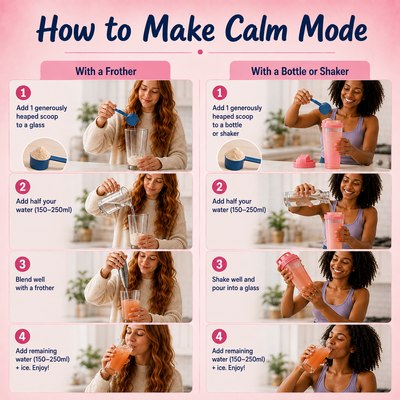 How to Make Calm Mode

With a Frother

1
Add 1 generously heaped scoop to a glass

2
Add half your water (150–250ml)

3
Blend well with a frother

4
Add remaining water (150–250ml) + ice. Enjoy!

With a Bottle or Shaker

1
Add 1 generously heaped scoop to a bottle or shaker

2
Add half your water (150–250ml)

3
Shake well and pour into a glass

4
Add remaining water (150–250ml) + ice. Enjoy!